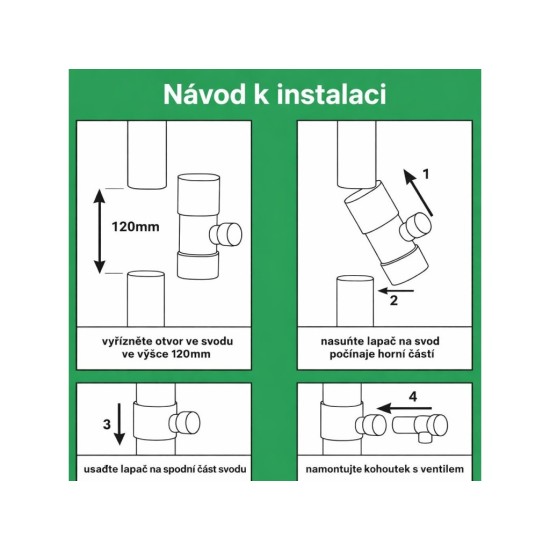 Návod k instalaci

120mm

vyřízněte otvor ve svodu ve výšce 120mm

1

2

nasuňte lapač na svod počínaje horní částí

3

usaďte lapač na spodní část svodu

4

namontujte kohoutek s ventilem