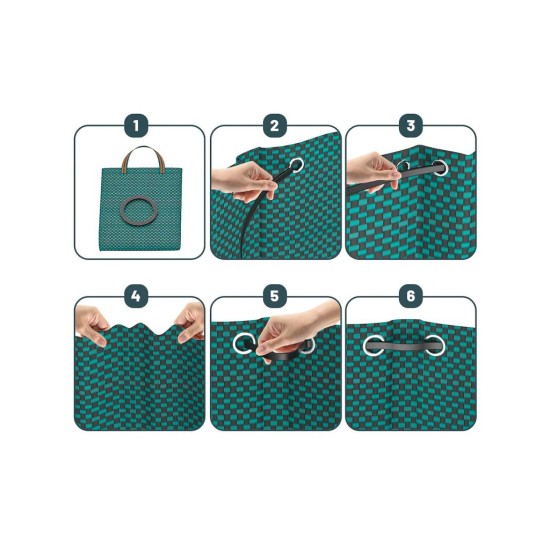 1

2

3

4

5

6