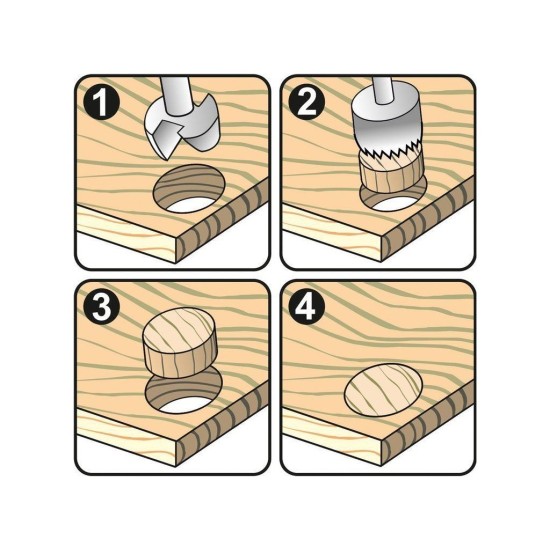 1

2

3

4