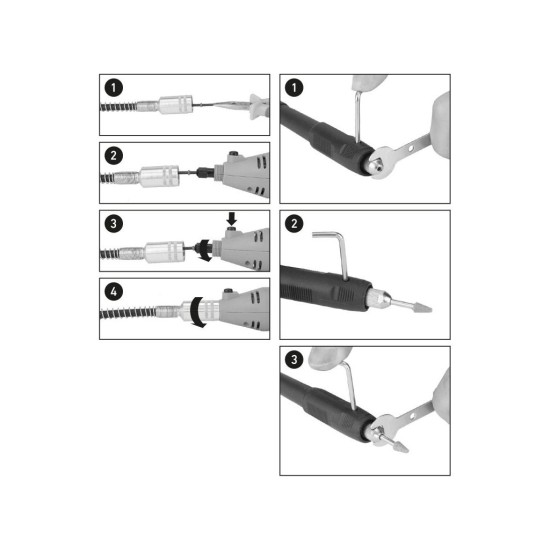 1

2

3

4

1

2

3