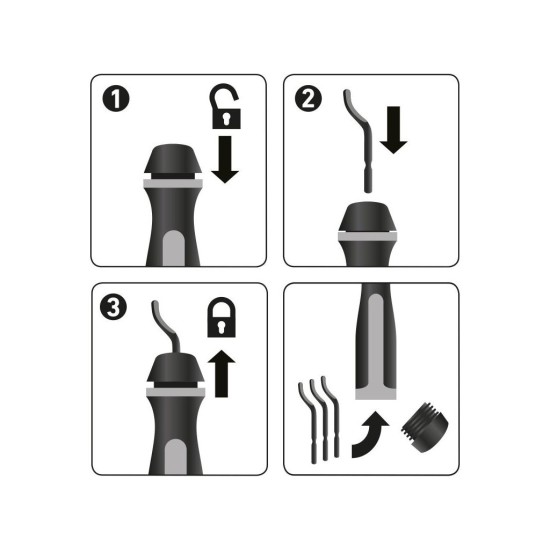 1
2
3