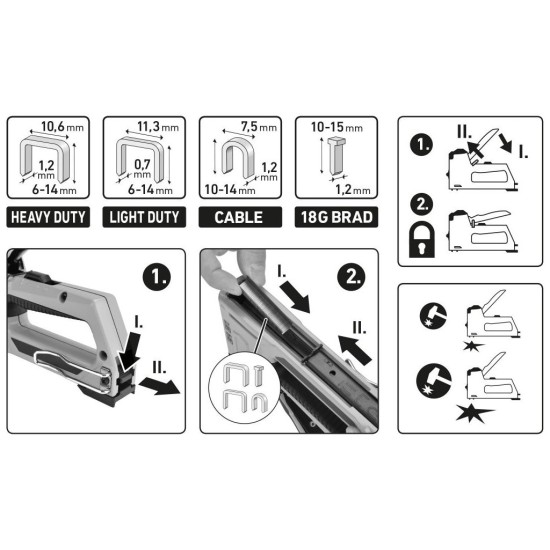 10,6 mm
1,2 mm
6-14 mm
HEAVY DUTY

11,3 mm
0,7 mm
6-14 mm
LIGHT DUTY

7,5 mm
1,2 mm
10-14 mm
CABLE

10-15 mm
1,2 mm
18G BRAD

1.
II.
I.
2.

1.
I.
II.

2.
I.
II.