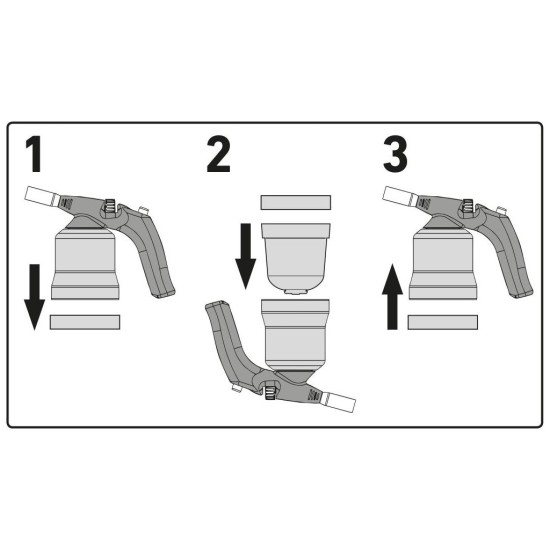 1

2

3