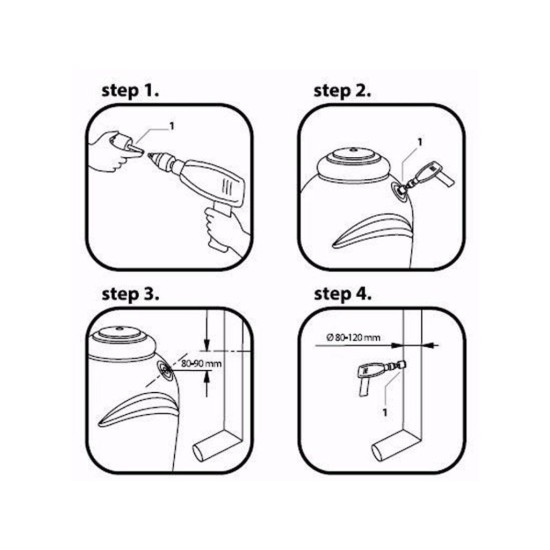 step 1.

1

step 2.

1

step 3.

80-90 mm

step 4.

Ø 80-120 mm

1